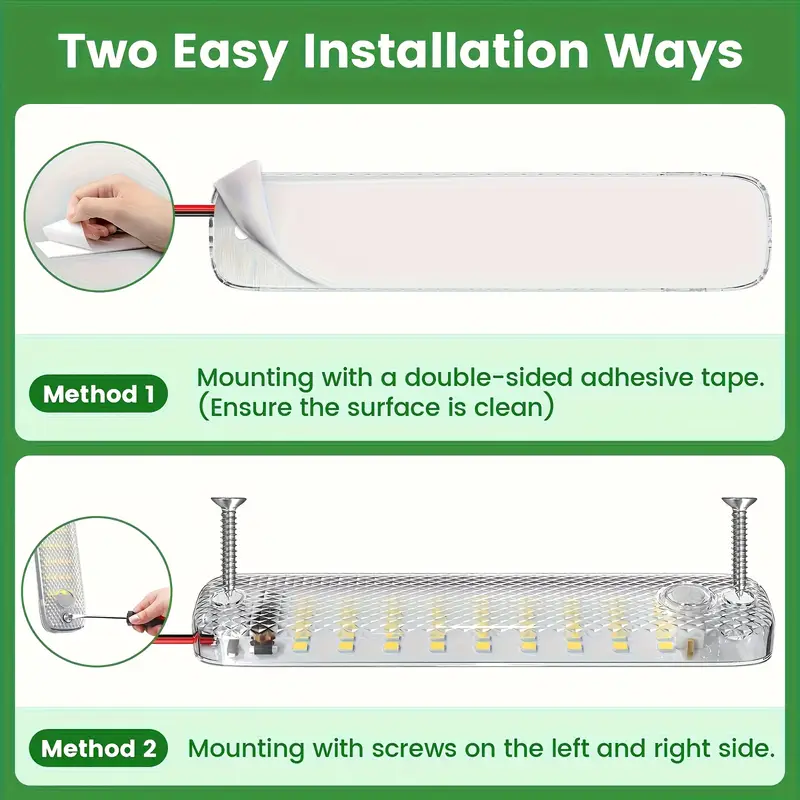 Two Easy Installation Ways

Method 1

Mounting with a double-sided adhesive tape. (Ensure the surface is clean)

Method 2

Mounting with screws on the left and right side.